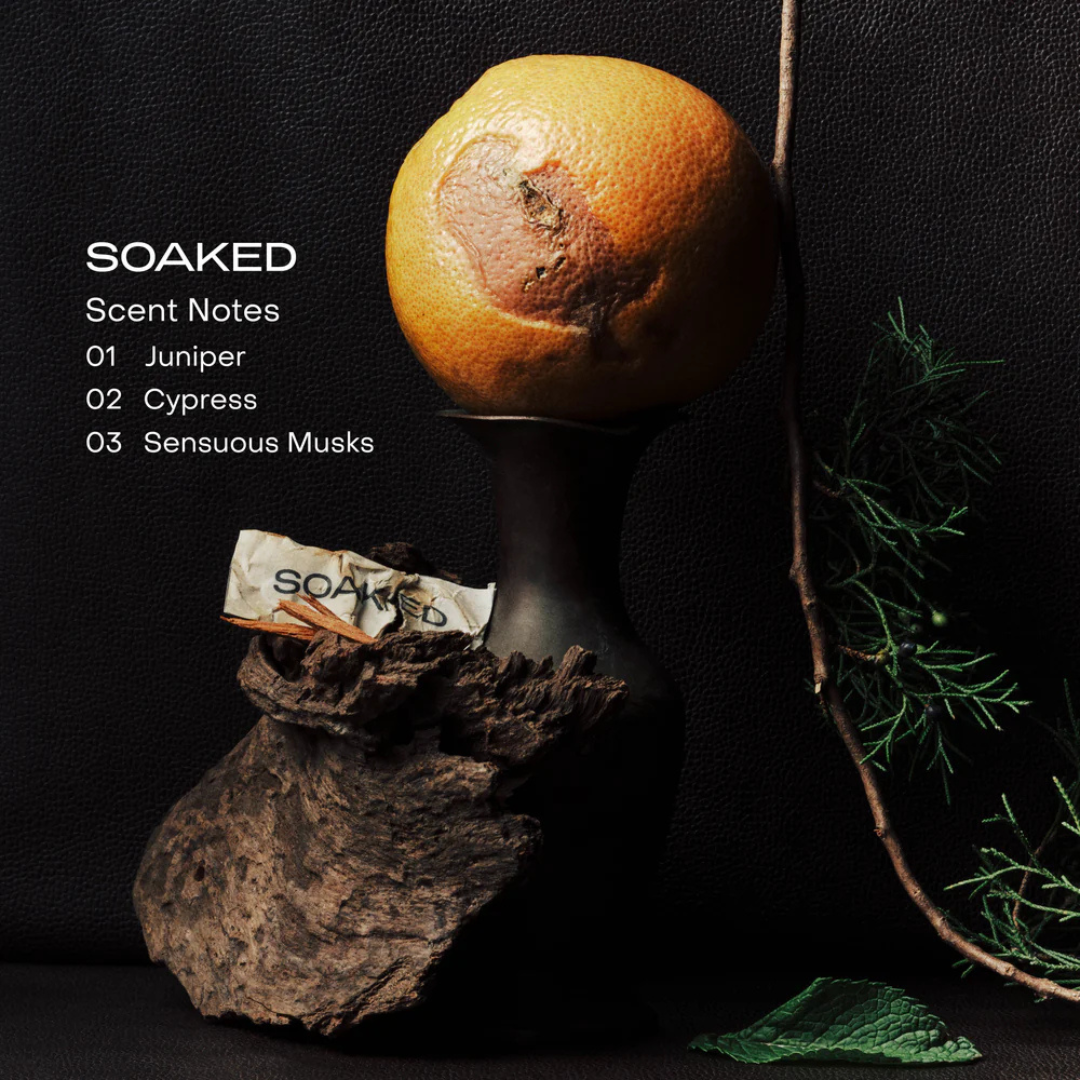 SOAKED

Scent Notes

01 Juniper

02 Cypress

03 Sensuous Musks

SOAKED