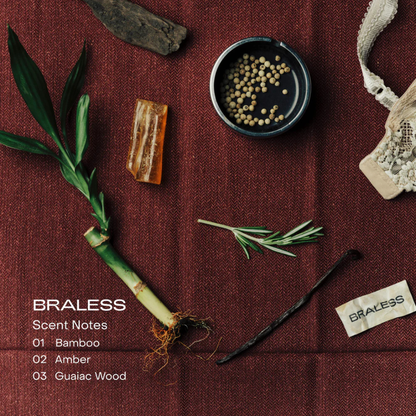 BRALESS
Scent Notes
01 Bamboo
02 Amber
03 Guaiac Wood

BRALESS